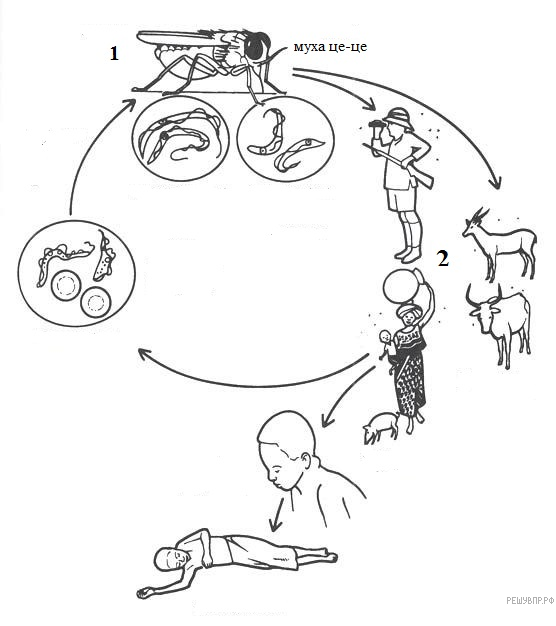 1

муха це-це

2

РЕШУВПР.РФ